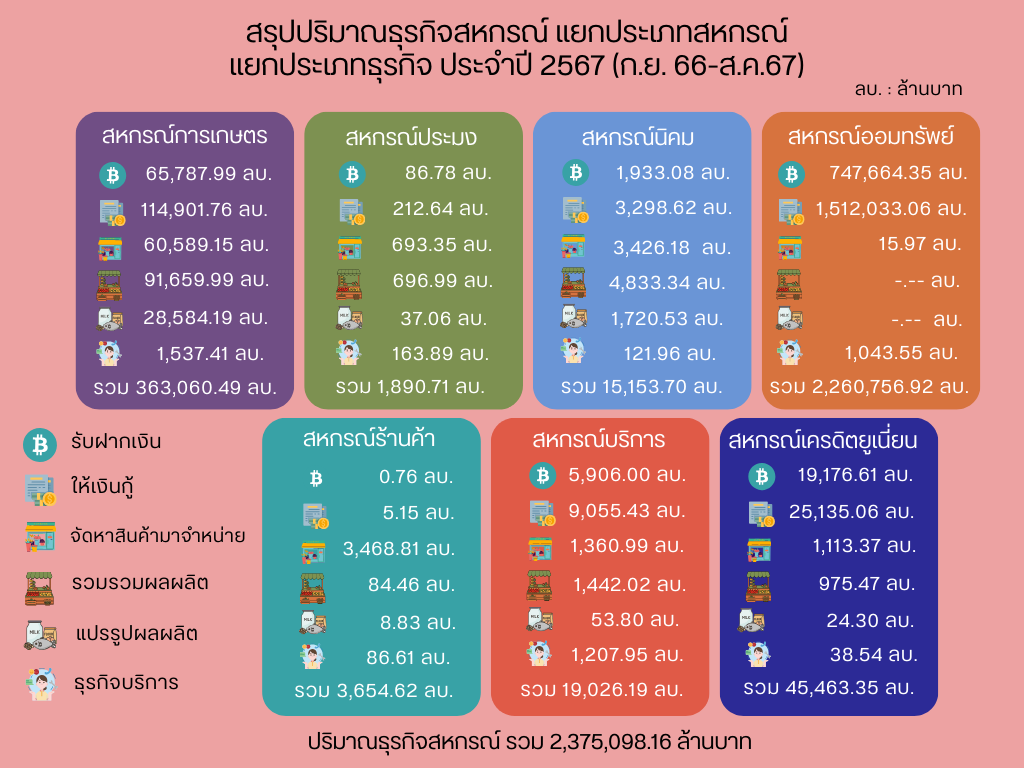 สรุปปริมาณธุรกิจสหกรณ์ แยกประเภทสหกรณ์
แยกประเภทธุรกิจ ประจำปี 2567 (ก.ย. 66-ส.ค.67)

ลบ. : ล้านบาท

สหกรณ์การเกษตร
65,787.99 ลบ.
114,901.76 ลบ.
60,589.15 ลบ.
91,659.99 ลบ.
28,584.19 ลบ.
1,537.41 ลบ.
รวม 363,060.49 ลบ.

สหกรณ์ประมง
86.78 ลบ.
212.64 ลบ.
693.35 ลบ.
696.99 ลบ.
37.06 ลบ.
163.89 ลบ.
รวม 1,890.71 ลบ.

สหกรณ์นิคม
1,933.08 ลบ.
3,298.62 ลบ.
3,426.18 ลบ.
4,833.34 ลบ.
1,720.53 ลบ.
121.96 ลบ.
รวม 15,153.70 ลบ.

สหกรณ์ออมทรัพย์
747,664.35 ลบ.
1,512,033.06 ลบ.
15.97 ลบ.
-.-- ลบ.
-.-- ลบ.
1,043.55 ลบ.
รวม 2,260,756.92 ลบ.

รับฝากเงิน
ให้เงินกู้
จัดหาสินค้ามาจำหน่าย
รวมรวมผลผลิต
แปรรูปผลผลิต
ธุรกิจบริการ

สหกรณ์ร้านค้า
0.76 ลบ.
5.15 ลบ.
3,468.81 ลบ.
84.46 ลบ.
8.83 ลบ.
86.61 ลบ.
รวม 3,654.62 ลบ.

สหกรณ์บริการ
5,906.00 ลบ.
9,055.43 ลบ.
1,360.99 ลบ.
1,442.02 ลบ.
53.80 ลบ.
1,207.95 ลบ.
รวม 19,026.19 ลบ.

สหกรณ์เครดิตยูเนี่ยน
19,176.61 ลบ.
25,135.06 ลบ.
1,113.37 ลบ.
975.47 ลบ.
24.30 ลบ.
38.54 ลบ.
รวม 45,463.35 ลบ.

ปริมาณธุรกิจสหกรณ์ รวม 2,375,098.16 ล้านบาท